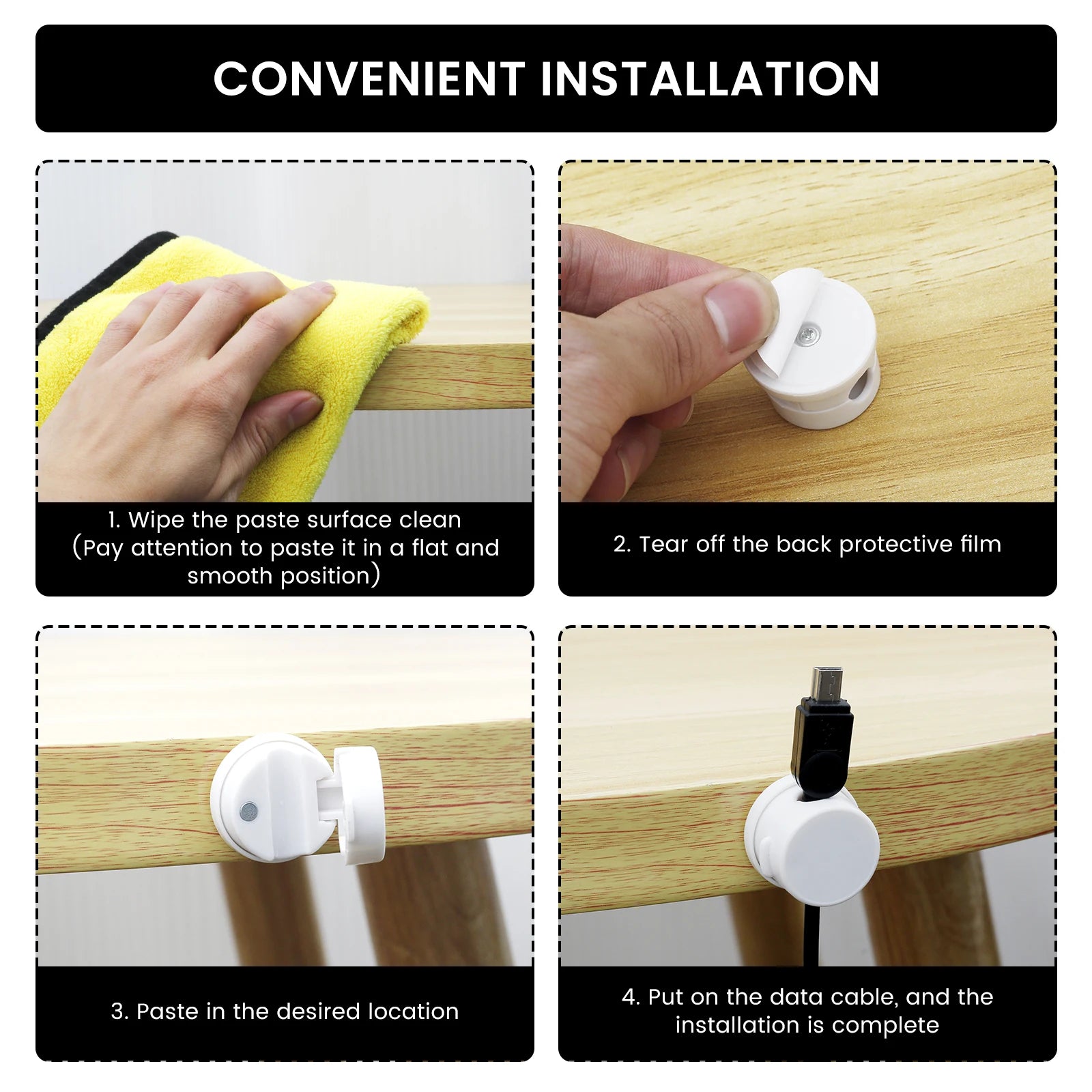 CONVENIENT INSTALLATION

1. Wipe the paste surface clean (Pay attention to paste it in a flat and smooth position)

2. Tear off the back protective film

3. Paste in the desired location

4. Put on the data cable, and the installation is complete