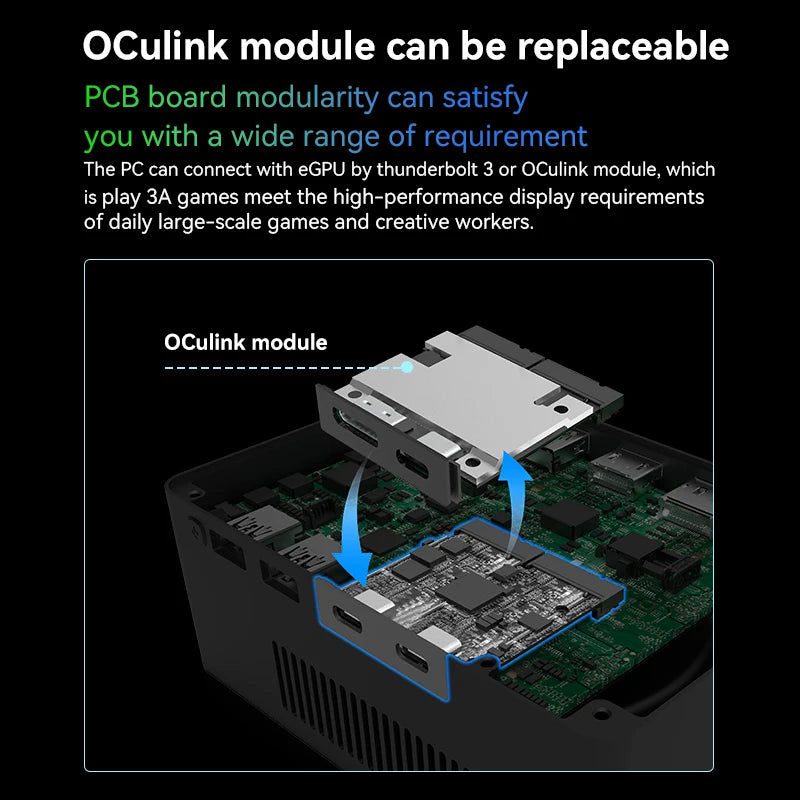 OCulink module can be replaceable

PCB board modularity can satisfy you with a wide range of requirement

The PC can connect with eGPU by thunderbolt 3 or OCulink module, which is play 3A games meet the high-performance display requirements of daily large-scale games and creative workers.

OCulink module