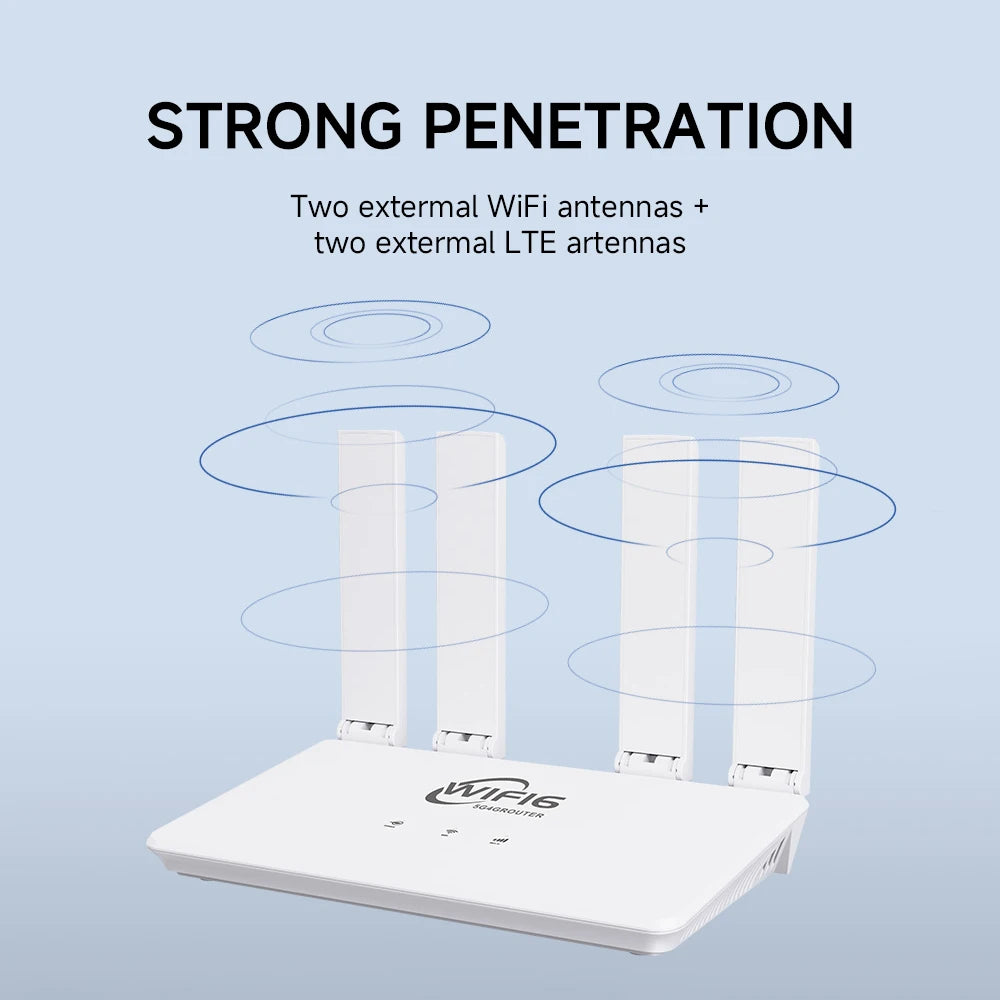 STRONG PENETRATION

Two extermal WiFi antennas + two extermal LTE artennas

WIFI6
5G4GROUTER