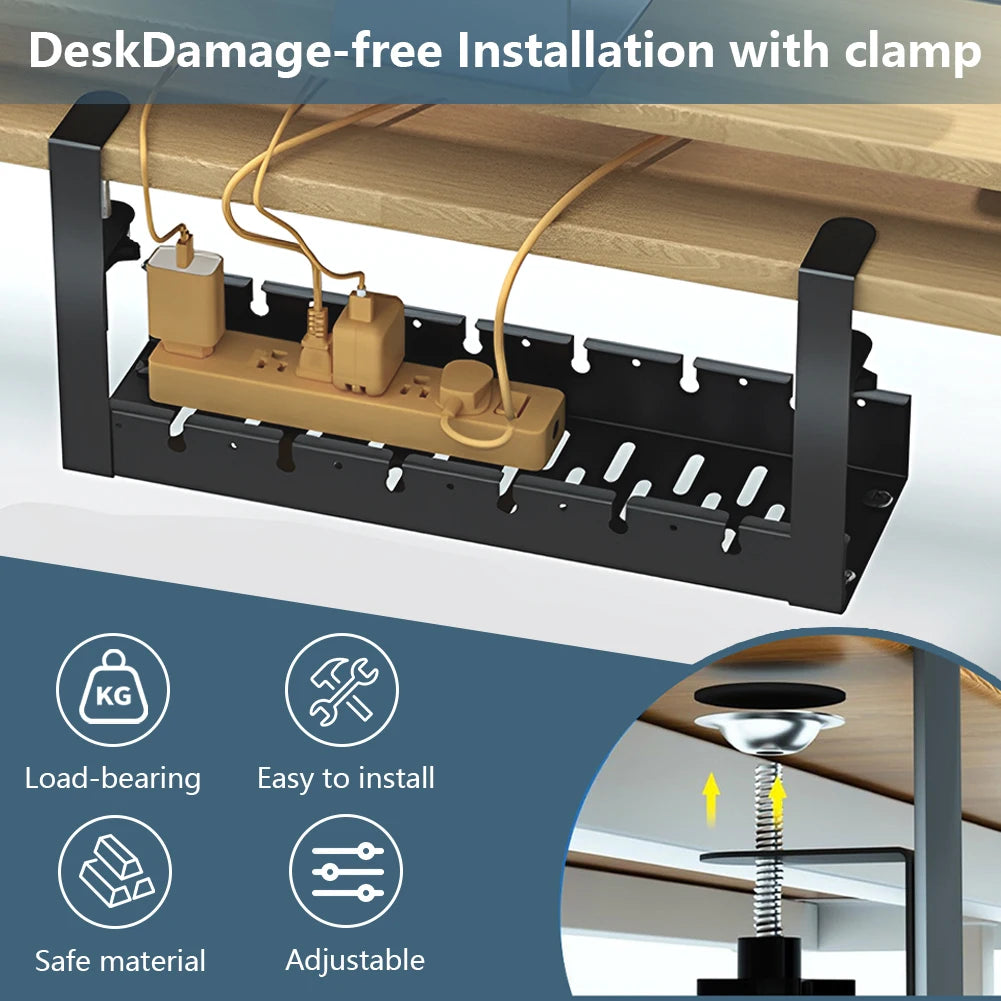 DeskDamage-free Installation with clamp

KG

Load-bearing

Easy to install

Safe material

Adjustable