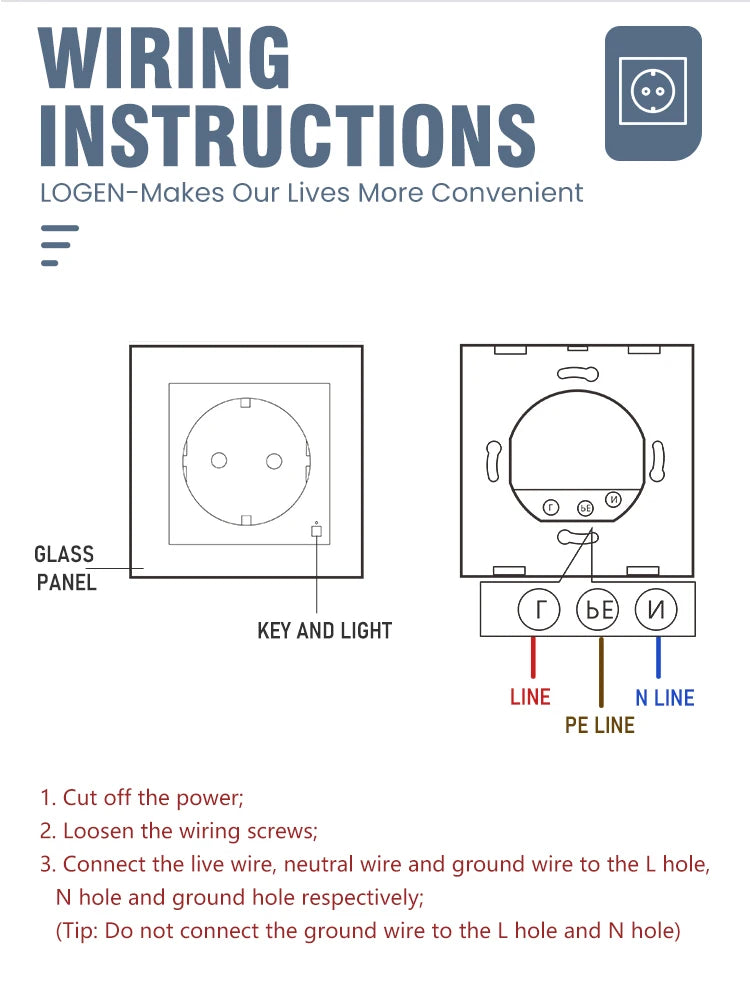 WIRING INSTRUCTIONS
LOGEN-Makes Our Lives More Convenient

GLASS PANEL

KEY AND LIGHT

Г ЬE И

Г ЬE И

LINE

PE LINE

N LINE

1. Cut off the power;
2. Loosen the wiring screws;
3. Connect the live wire, neutral wire and ground wire to the L hole, N hole and ground hole respectively;
(Tip: Do not connect the ground wire to the L hole and N hole)