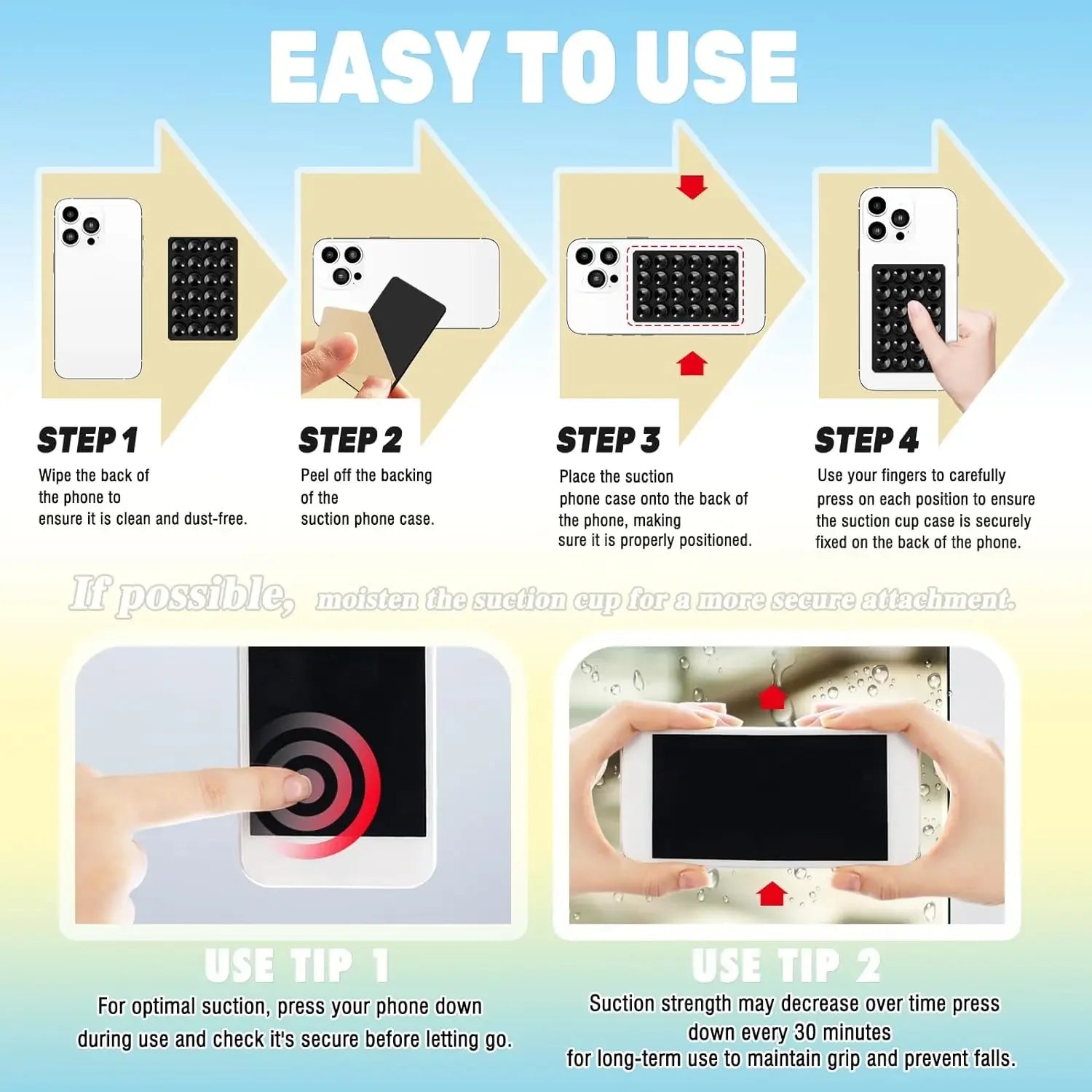 EASY TO USE

STEP 1
Wipe the back of the phone to ensure it is clean and dust-free.

STEP 2
Peel off the backing of the suction phone case.

STEP 3
Place the suction phone case onto the back of the phone, making sure it is properly positioned.

STEP 4
Use your fingers to carefully press on each position to ensure the suction cup case is securely fixed on the back of the phone.

If possible, moisten the suction cup for a more secure attachment.

USE TIP 1
For optimal suction, press your phone down during use and check it's secure before letting go.

USE TIP 2
Suction strength may decrease over time press down every 30 minutes for long-term use to maintain grip and prevent falls.